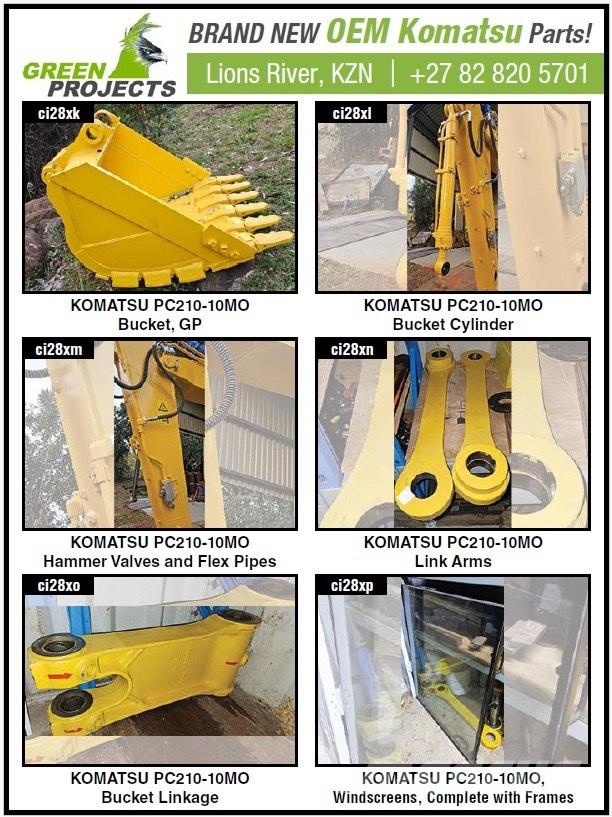 GREEN PROJECTS

BRAND NEW OEM Komatsu Parts!

Lions River, KZN | +27 82 820 5701

ci28xk

KOMATSU PC210-10MO
Bucket, GP

ci28xl

KOMATSU PC210-10MO
Bucket Cylinder

ci28xm

KOMATSU PC210-10MO
Hammer Valves and Flex Pipes

ci28xn

KOMATSU PC210-10MO
Link Arms

ci28xo

KOMATSU PC210-10MO
Bucket Linkage

ci28xp

KOMATSU PC210-10MO,
Windscreens, Complete with Frames